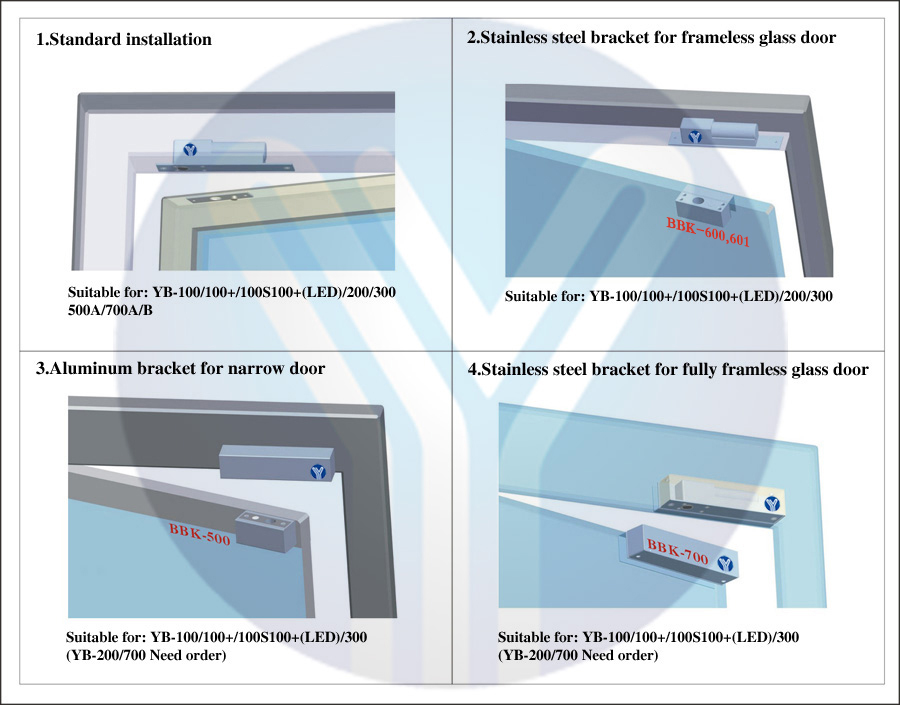 1.Standard installation

Suitable for: YB-100/100+/100S100+(LED)/200/300 500A/700A/B

2.Stainless steel bracket for frameless glass door

BBK-600,601

Suitable for: YB-100/100+/100S100+(LED)/200/300

3.Aluminum bracket for narrow door

BBK-500

Suitable for: YB-100/100+/100S100+(LED)/300 (YB-200/700 Need order)

4.Stainless steel bracket for fully framless glass door

BBK-700

Suitable for: YB-100/100+/100S100+(LED)/300 (YB-200/700 Need order)