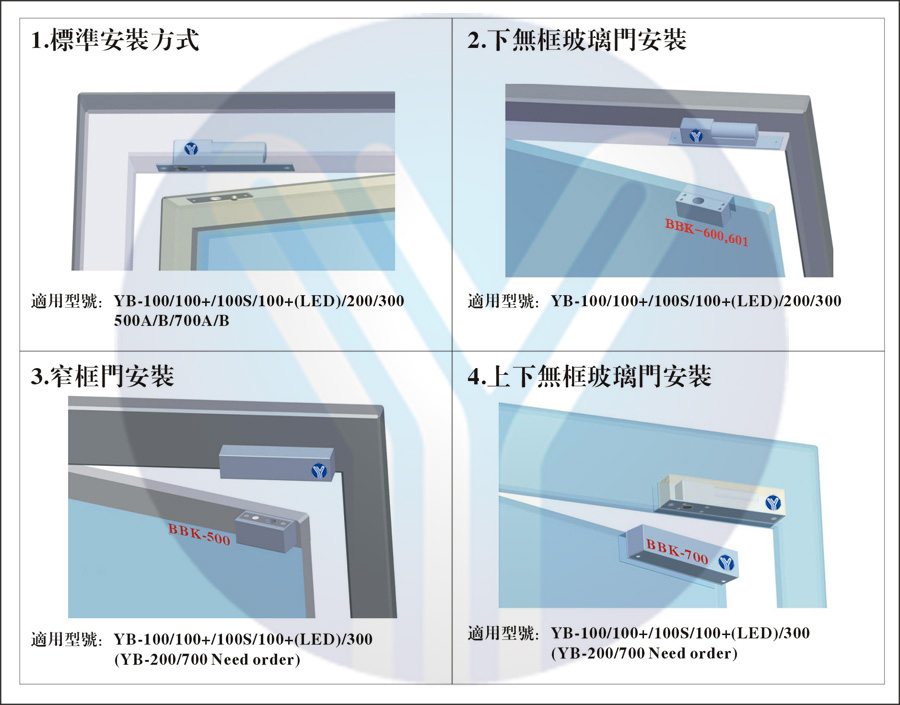 1.標準安裝方式

適用型號: YB-100/100+/100S/100+(LED)/200/300 500A/B/700A/B

2.下無框玻璃門安裝

BBK-600,601

適用型號: YB-100/100+/100S/100+(LED)/200/300

3.窄框門安裝

BBK-500

適用型號: YB-100/100+/100S/100+(LED)/300 (YB-200/700 Need order)

4.上下無框玻璃門安裝

BBK-700

適用型號: YB-100/100+/100S/100+(LED)/300 (YB-200/700 Need order)